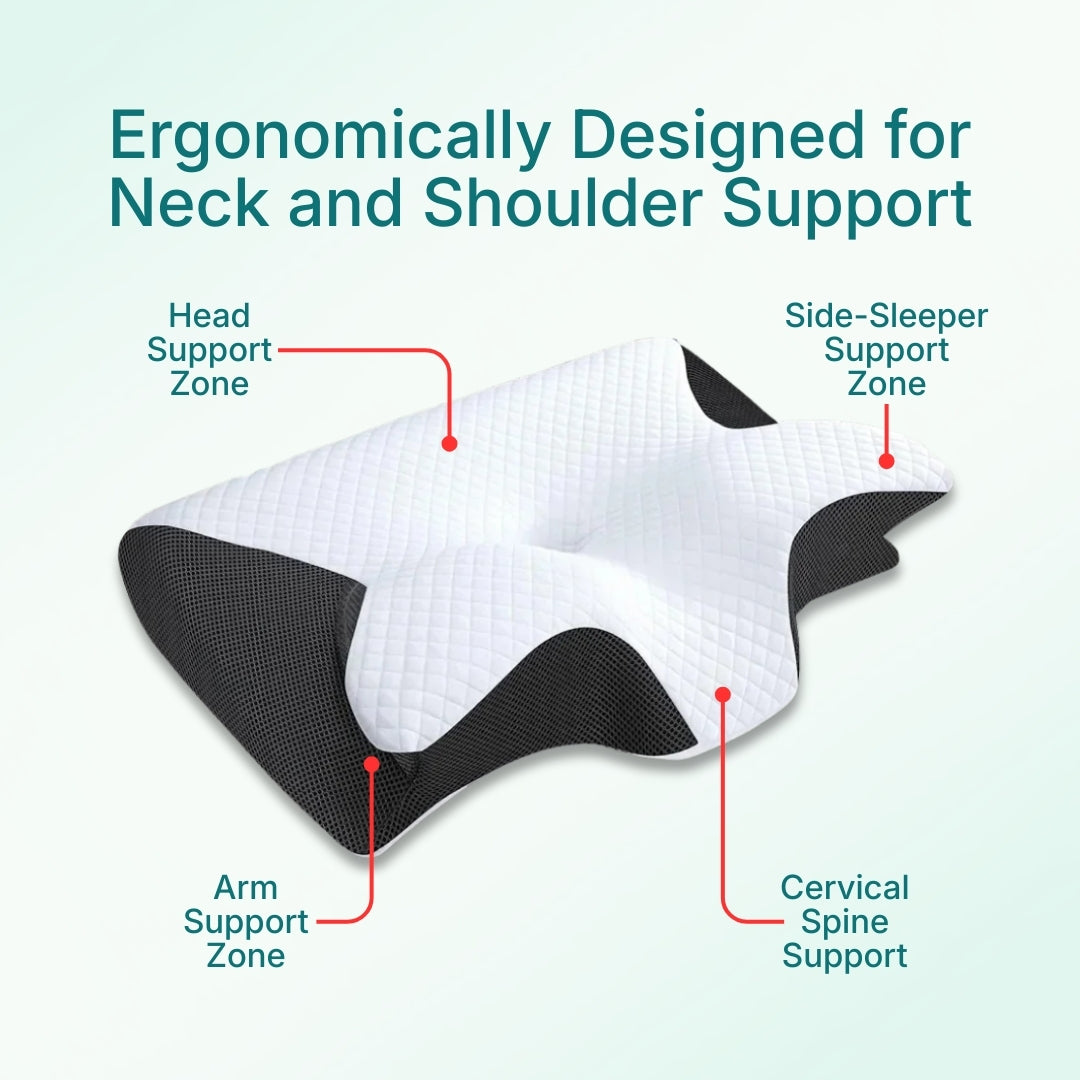 Ergonomically Designed for Neck and Shoulder Support

Head Support Zone

Side-Sleeper Support Zone

Arm Support Zone

Cervical Spine Support